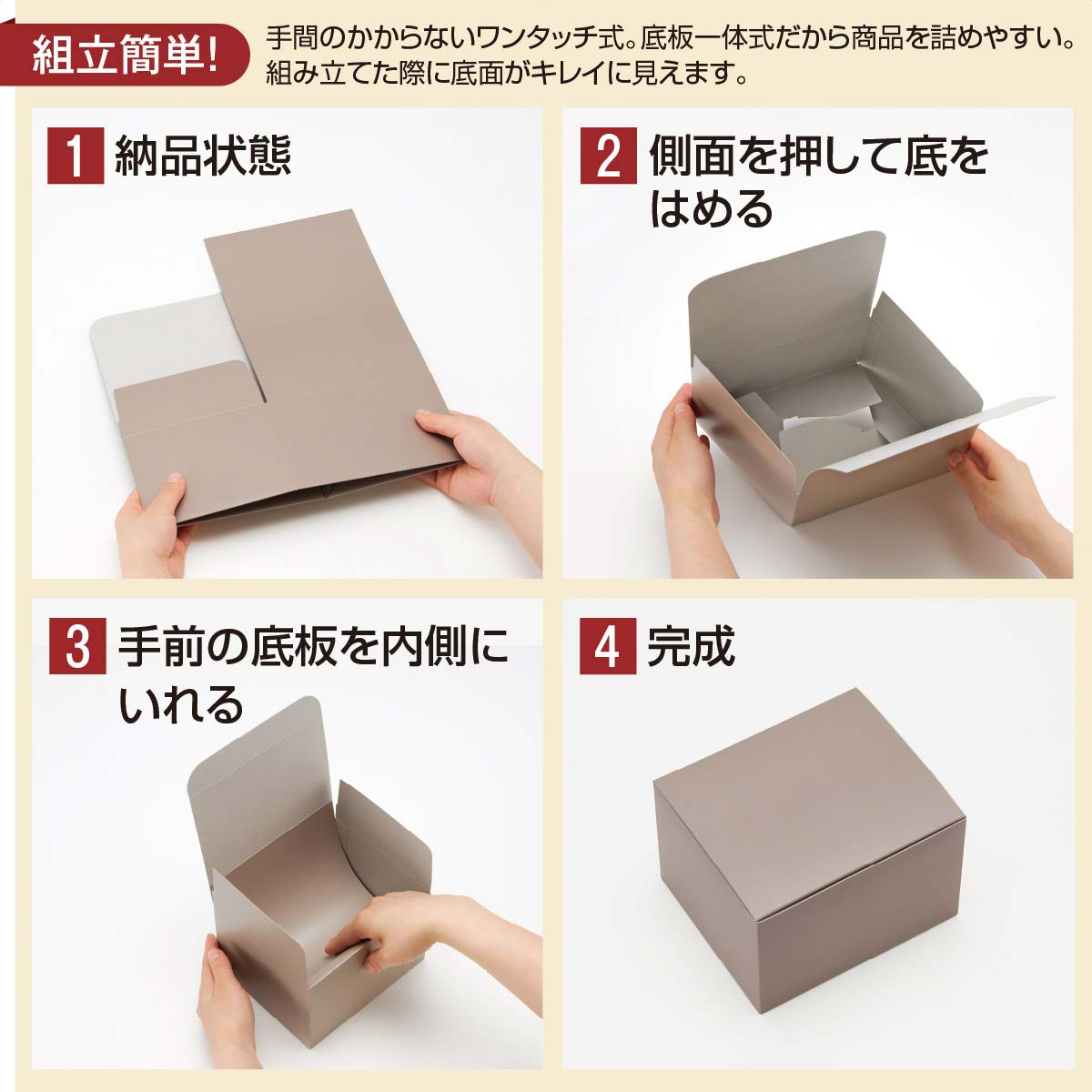 組立簡単!

手間のかからないワンタッチ式。底板一体式だから商品を詰めやすい。組み立てた際に底面がキレイに見えます。

1 納品状態

2 側面を押して底をはめる

3 手前の底板を内側にいれる

4 完成