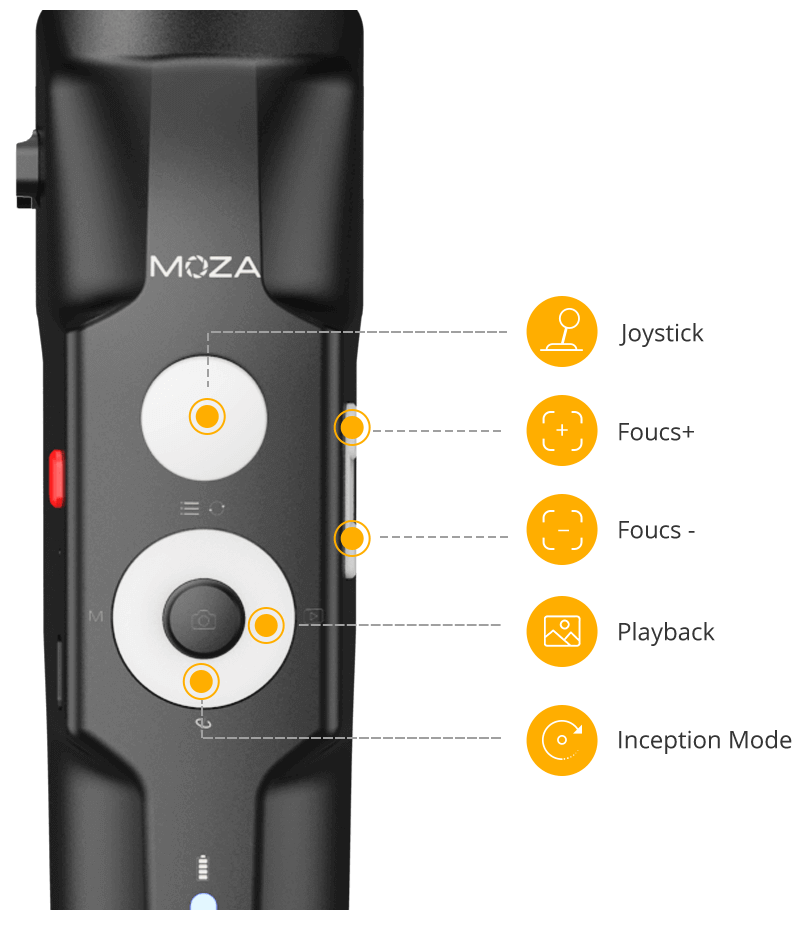 MOZA

M

Joystick

Foucs+

Foucs -

Playback

Inception Mode