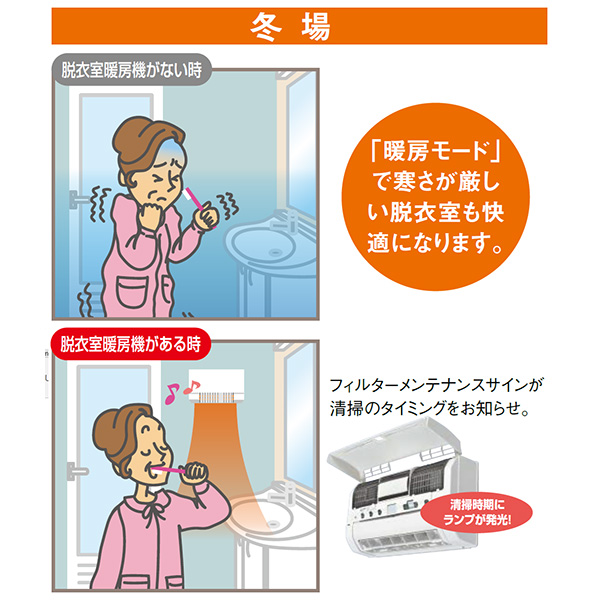 冬 場

脱衣室暖房機がない時

「暖房モード」で寒さが厳しい脱衣室も快適になります。

脱衣室暖房機がある時

フィルターメンテナンスサインが清掃のタイミングをお知らせ。

清掃時期にランプが発光!