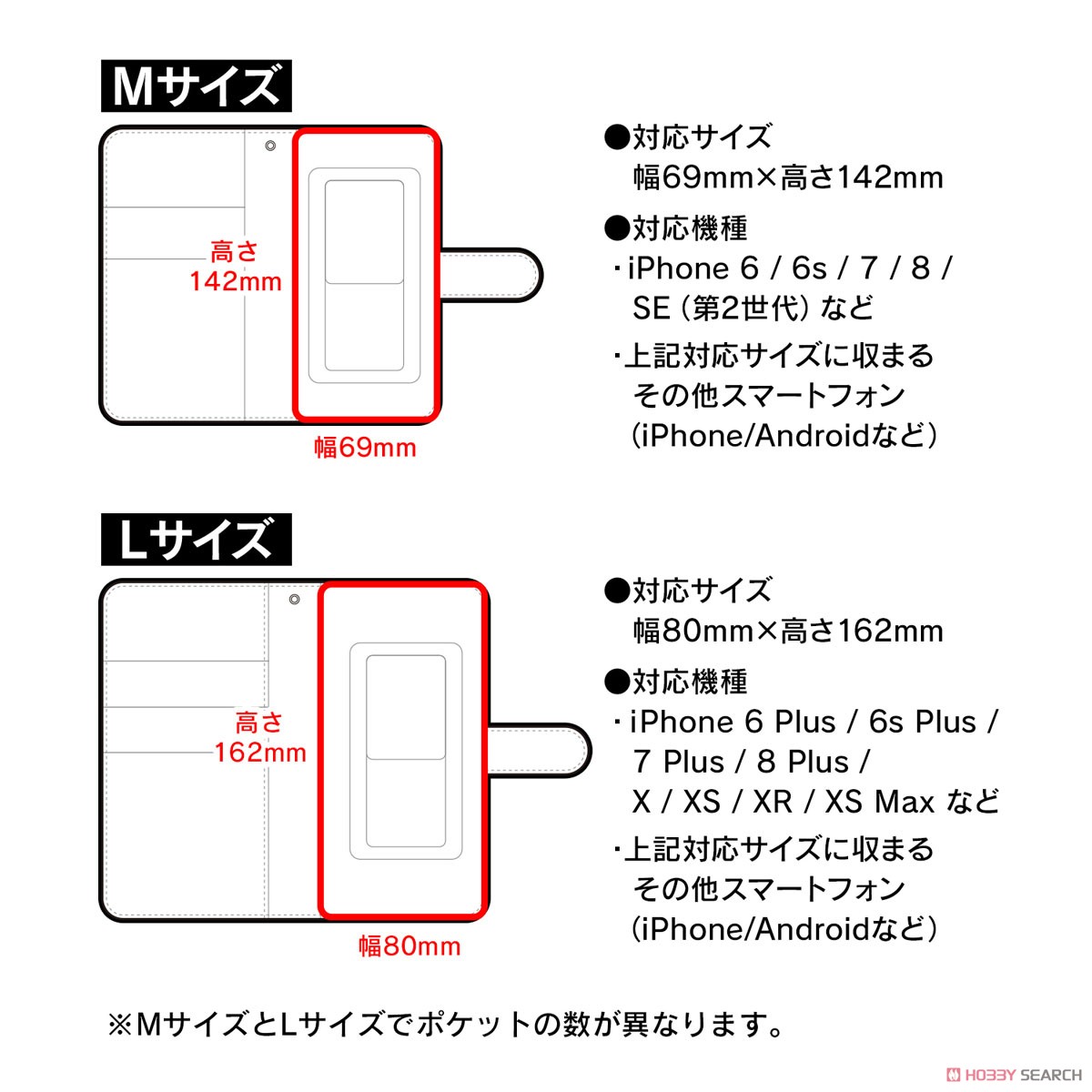 Mサイズ

高さ
142mm

幅69mm

●対応サイズ
幅69mm×高さ142mm

●対応機種
・iPhone 6 / 6s / 7 / 8 / SE（第2世代）など
・上記対応サイズに収まる その他スマートフォン （iPhone/Androidなど）

Lサイズ

高さ
162mm

幅80mm

●対応サイズ
幅80mm×高さ162mm

●対応機種
・iPhone 6 Plus / 6s Plus / 7 Plus / 8 Plus / X / XS / XR / XS Max など
・上記対応サイズに収まる その他スマートフォン （iPhone/Androidなど）

※MサイズとLサイズでポケットの数が異なります。

HOBBY SEARCH